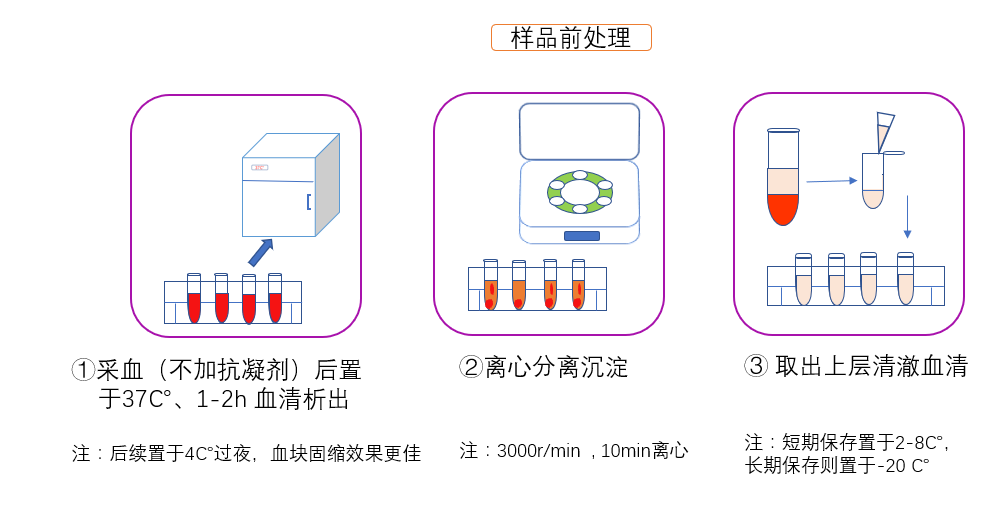 样品前处理

①采血（不加抗凝剂）后置于37C°、1-2h 血清析出

注：后续置于4C°过夜，血块固缩效果更佳

②离心分离沉淀

注：3000r/min ，10min离心

③ 取出上层清澈血清

注：短期保存置于2-8C°，长期保存则置于-20 C°